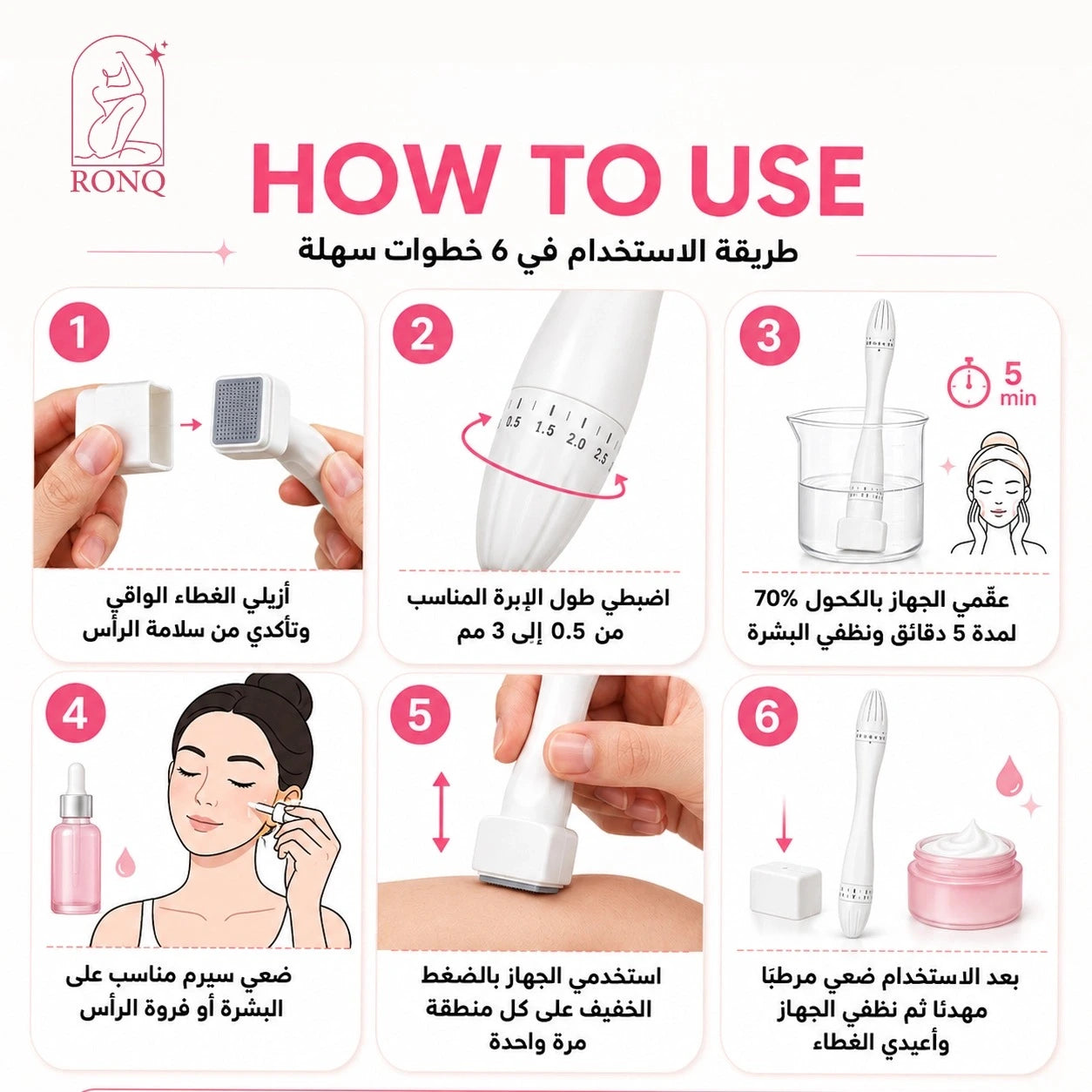 RONQ

HOW TO USE

طريقة الاستخدام في 6 خطوات سهلة

1

أزيلي الغطاء الواقي وتأكدي من سلامة الرأس

2

0.5 1.5 2.0 2.5

اضبطي طول الإبرة المناسب من 0.5 إلى 3 مم

3

5 min

عقّمي الجهاز بالكحول 70% لمدة 5 دقائق ونظفي البشرة

4

ضعي سيرم مناسب على البشرة أو فروة الرأس

5

استخدمي الجهاز بالضغط الخفيف على كل منطقة مرة واحدة

6

بعد الاستخدام ضعي مرطبًا مهدئا ثم نظفي الجهاز وأعيدي الغطاء